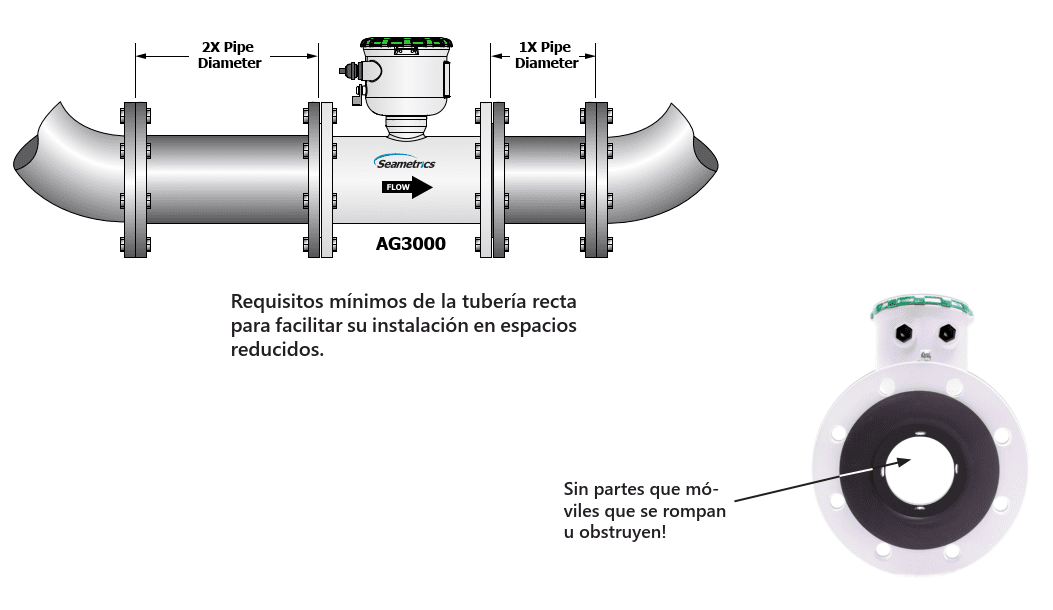 2X Pipe Diameter

1X Pipe Diameter

Seametrics

FLOW

AG3000

Requisitos mínimos de la tubería recta para facilitar su instalación en espacios reducidos.

Sin partes que móviles que se rompan u obstruyen!